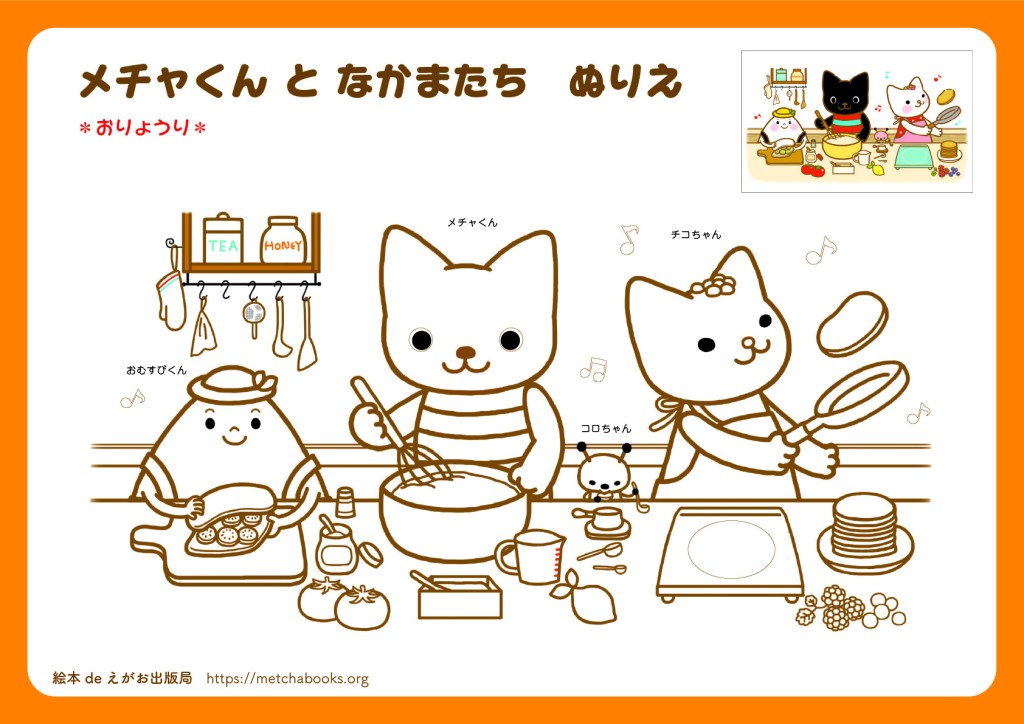 メチャくん と なかまたち　ぬりえ

＊おりょうり＊

TEA

HONEY

メチャくん

チコちゃん

おむすびくん

コロちゃん

絵本 de えがお出版局　https://metchabooks.org