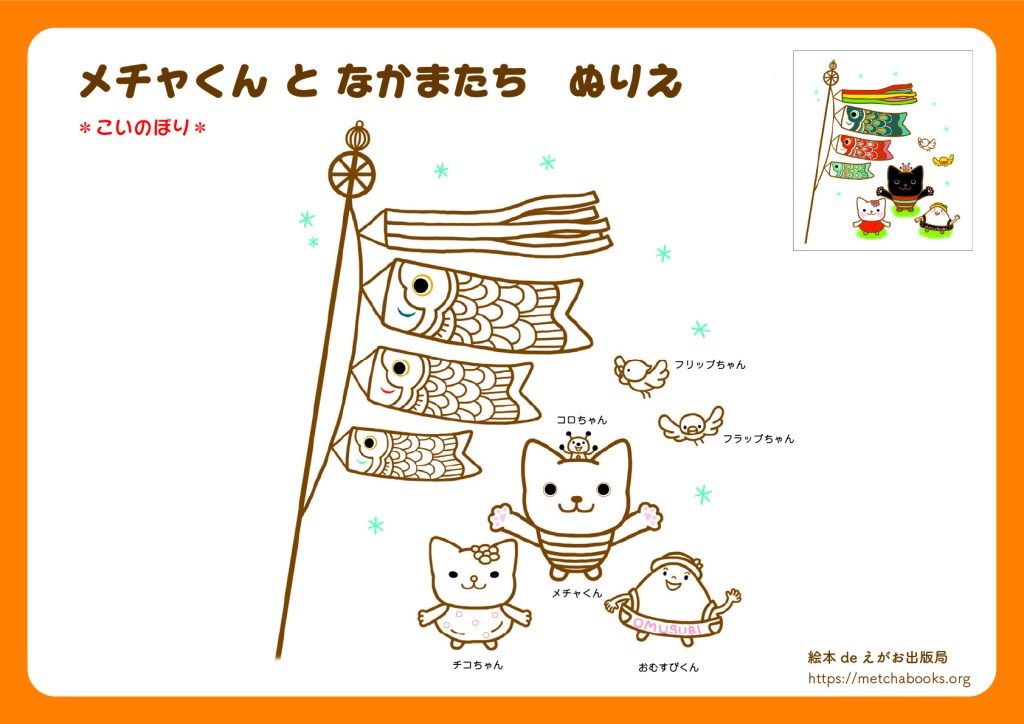 メチャくん と なかまたち　ぬりえ

＊こいのぼり＊

フリップちゃん

コロちゃん

フラップちゃん

メチャくん

OMUSUBI

チコちゃん

おむすびくん

絵本 de えがお出版局
https://metchabooks.org